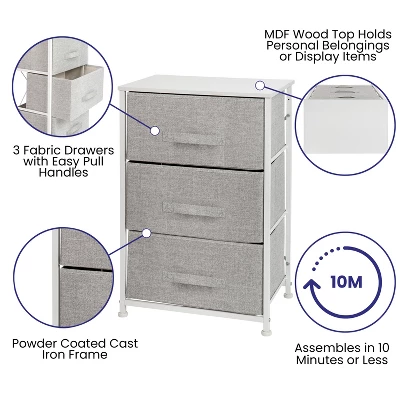 MDF Wood Top Holds Personal Belongings or Display Items

3 Fabric Drawers with Easy Pull Handles

10M

Powder Coated Cast Iron Frame

Assembles in 10 Minutes or Less